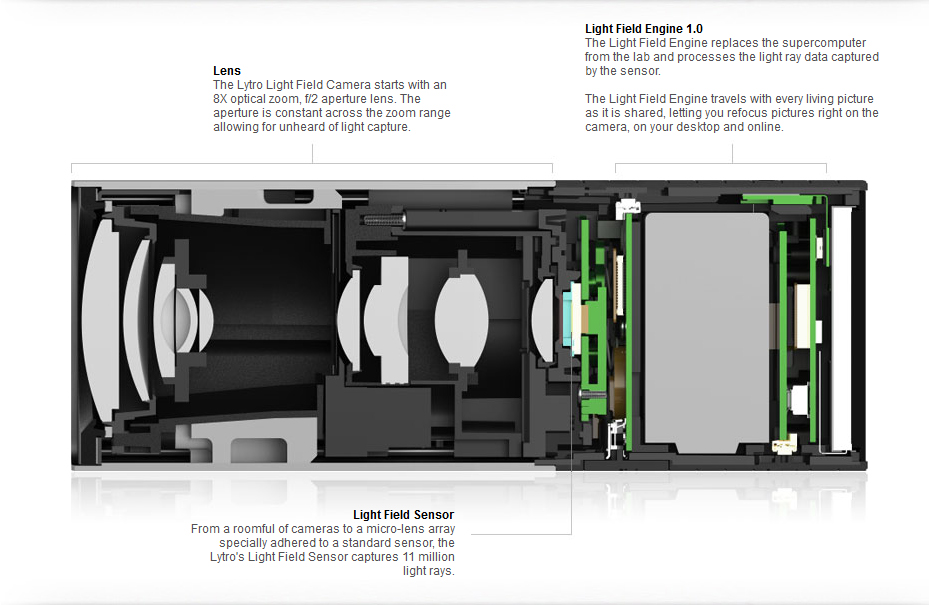 Lens
The Lytro Light Field Camera starts with an 8X optical zoom, f/2 aperture lens. The aperture is constant across the zoom range allowing for unheard of light capture.

Light Field Engine 1.0
The Light Field Engine replaces the supercomputer from the lab and processes the light ray data captured by the sensor.

The Light Field Engine travels with every living picture as it is shared, letting you refocus pictures right on the camera, on your desktop and online.

Light Field Sensor
From a roomful of cameras to a micro-lens array specially adhered to a standard sensor, the Lytro's Light Field Sensor captures 11 million light rays.