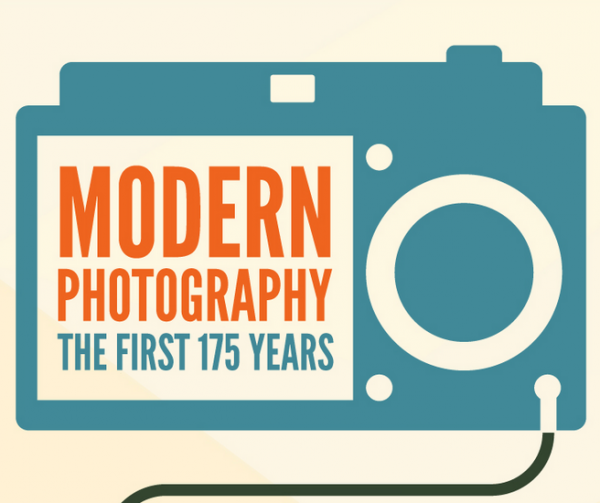 MODERN
PHOTOGRAPHY
THE FIRST 175 YEARS