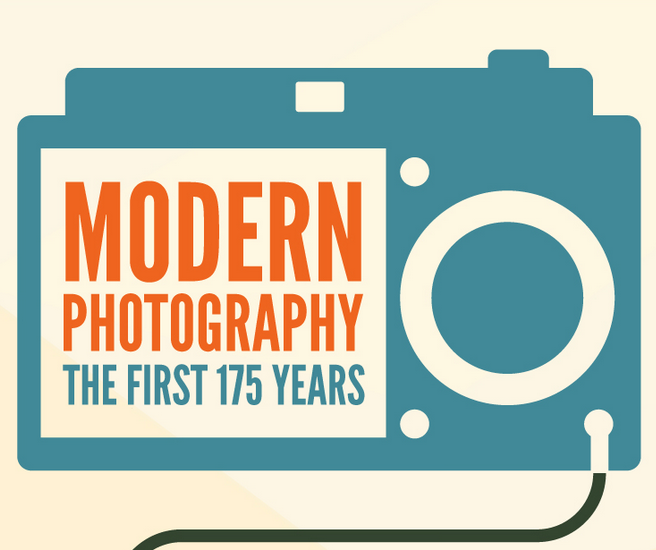 MODERN
PHOTOGRAPHY
THE FIRST 175 YEARS