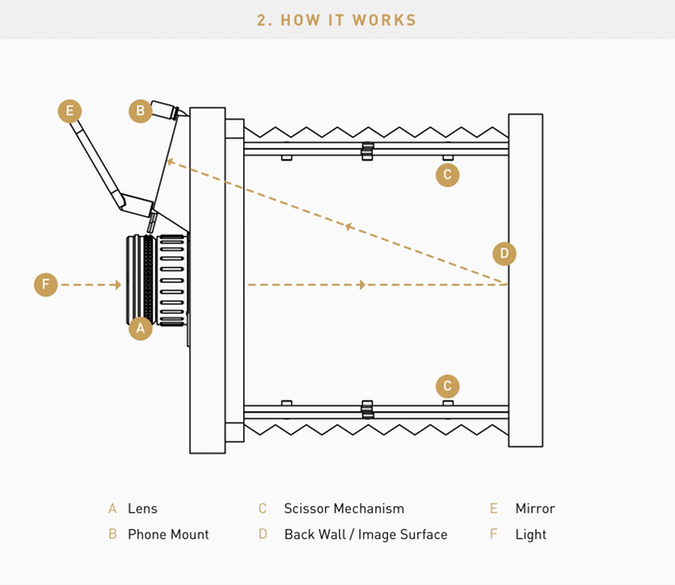 2. HOW IT WORKS

E
B
C
D
F
A
C

A Lens
B Phone Mount
C Scissor Mechanism
D Back Wall / Image Surface
E Mirror
F Light