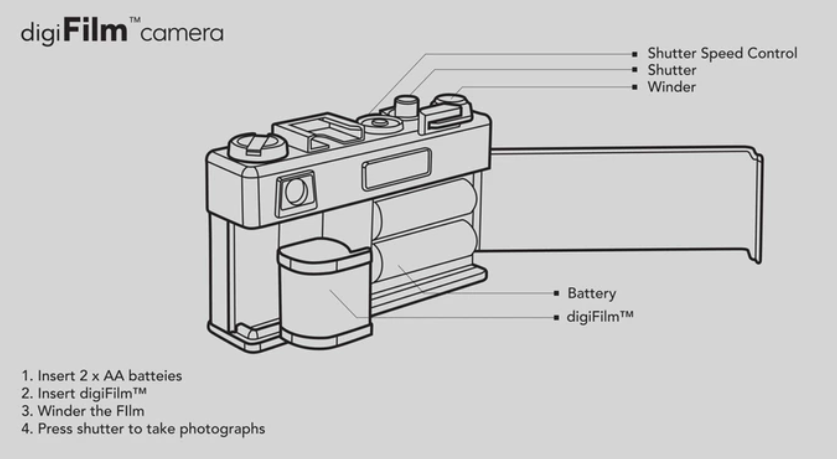 digiFilm™ camera

Shutter Speed Control
Shutter
Winder

Battery
digiFilm™

1. Insert 2 x AA batteies
2. Insert digiFilm™
3. Winder the FIlm
4. Press shutter to take photographs