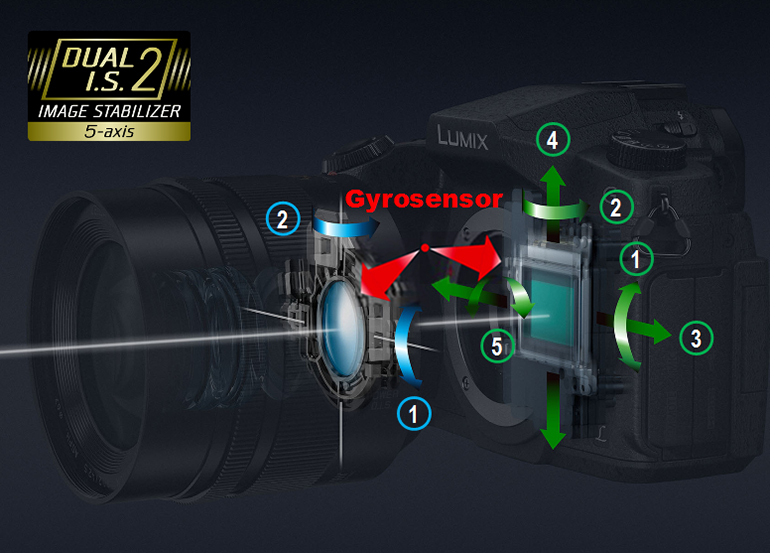 DUAL I.S. 2
IMAGE STABILIZER
5-axis

LUMIX

Gyrosensor

2

1

4

2

1

3

5