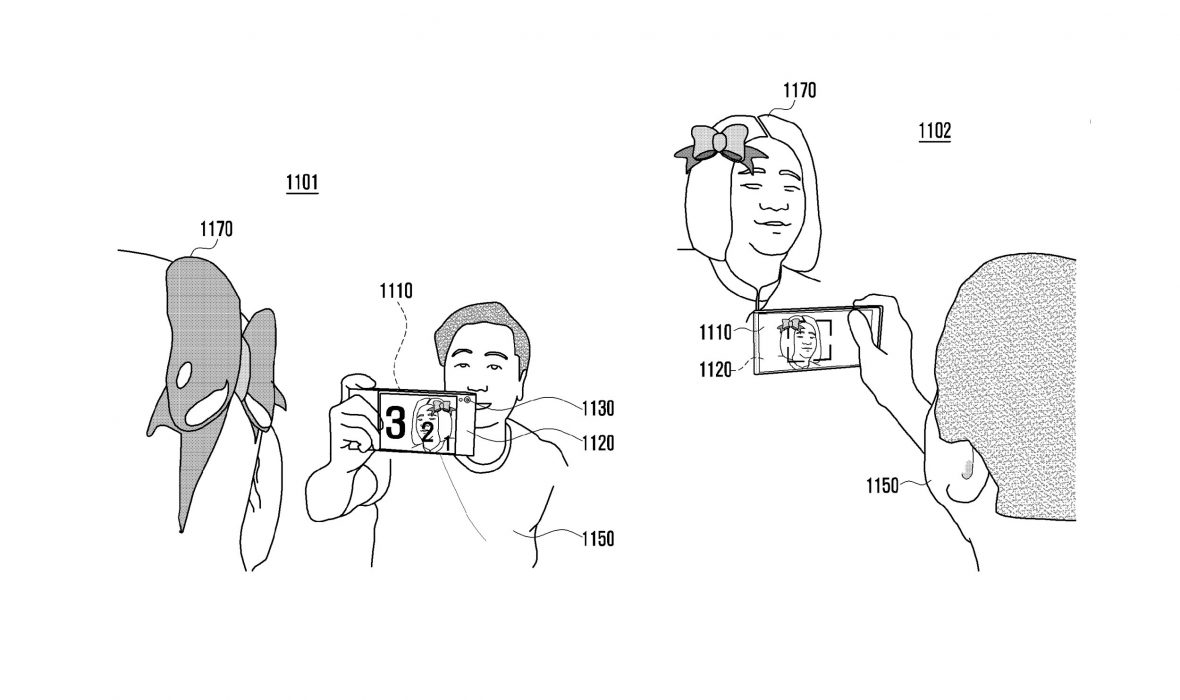 1101

1170

1110

3 2 1

1130

1120

1150

1170

1102

1110

1120

1150