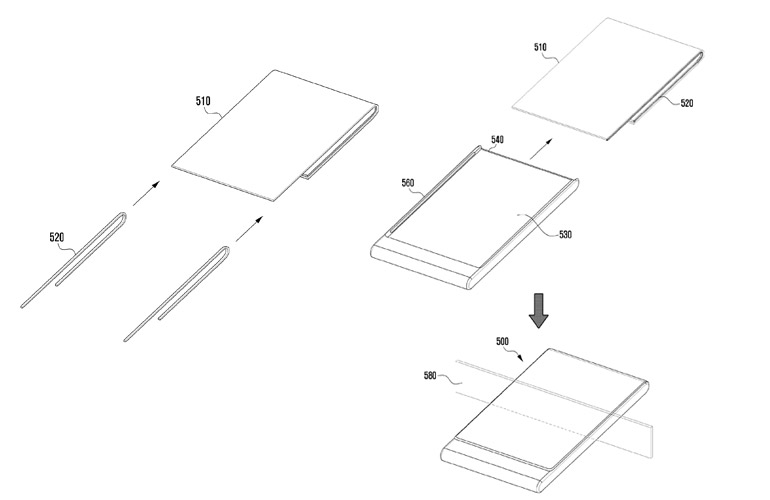 510
520
510
520
540
560
530
500
580