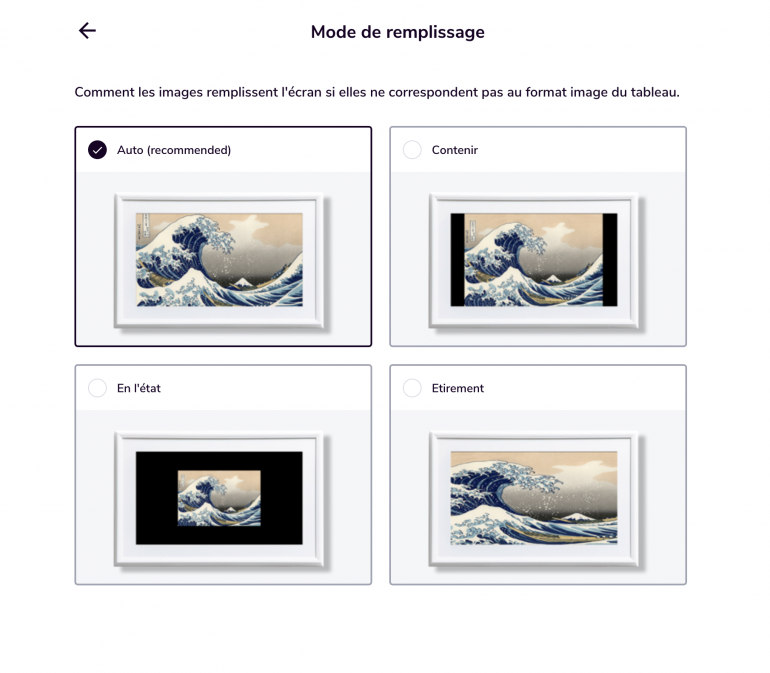 Mode de remplissage

Comment les images remplissent l'écran si elles ne correspondent pas au format image du tableau.

Auto (recommended)

Contenir

En l'état

Etirement